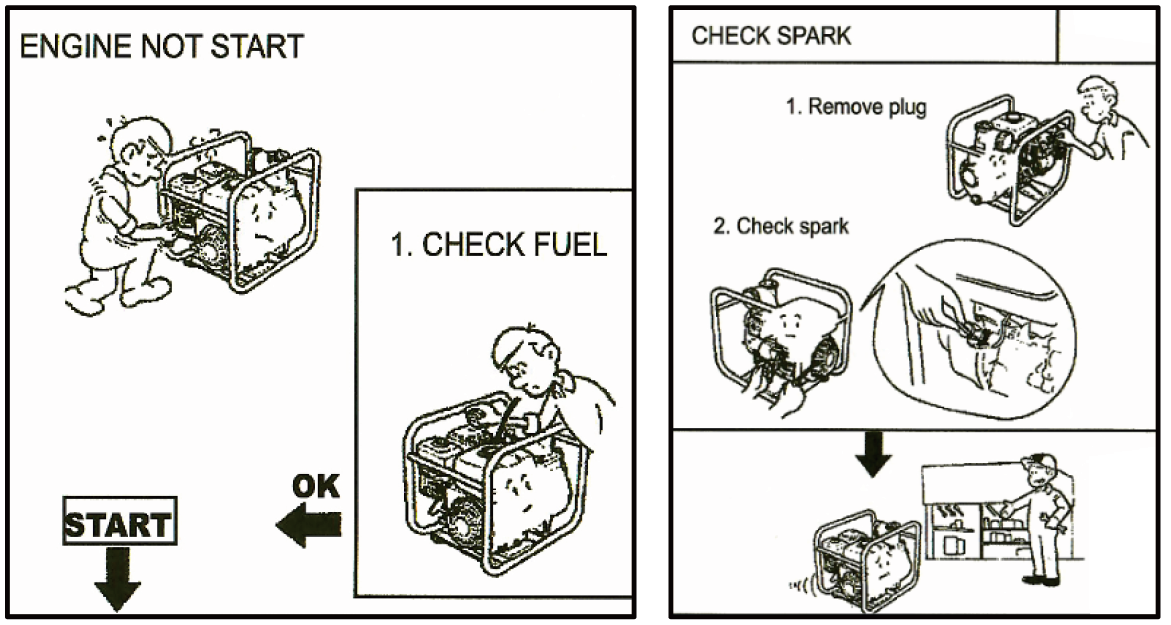 ENGINE NOT START

1. CHECK FUEL

OK

START

CHECK SPARK

1. Remove plug

2. Check spark